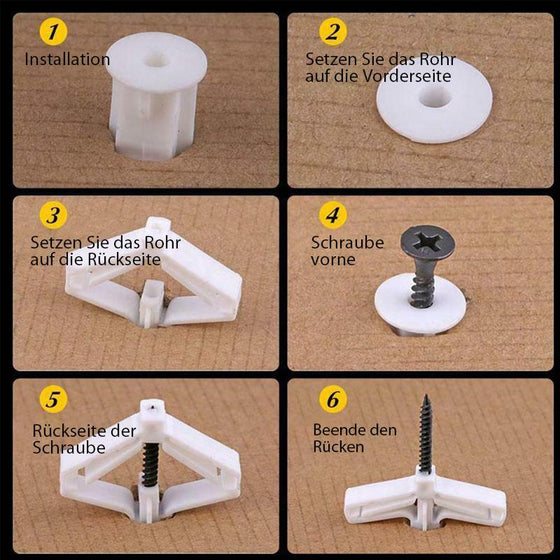 1
Installation

2
Setzen Sie das Rohr auf die Vorderseite

3
Setzen Sie das Rohr auf die Rückseite

4
Schraube vorne

5
Rückseite der Schraube

6
Beende den Rücken