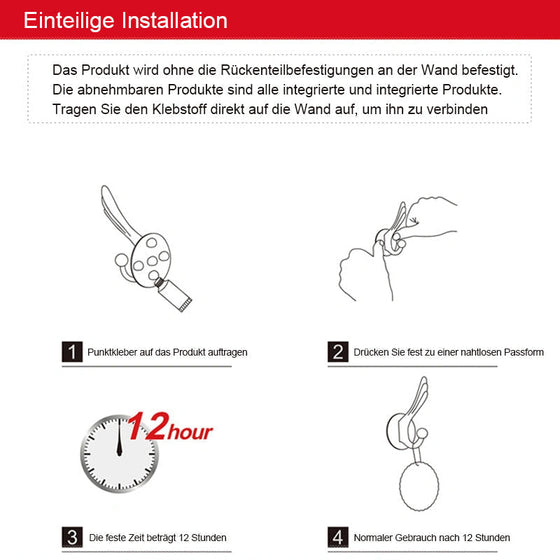 Einteilige Installation

Das Produkt wird ohne die Rückenteilbefestigungen an der Wand befestigt. Die abnehmbaren Produkte sind alle integrierte und integrierte Produkte. Tragen Sie den Klebstoff direkt auf die Wand auf, um ihn zu verbinden

1 Punktkleber auf das Produkt auftragen

2 Drücken Sie fest zu einer nahtlosen Passform

12hour

3 Die feste Zeit beträgt 12 Stunden

4 Normaler Gebrauch nach 12 Stunden