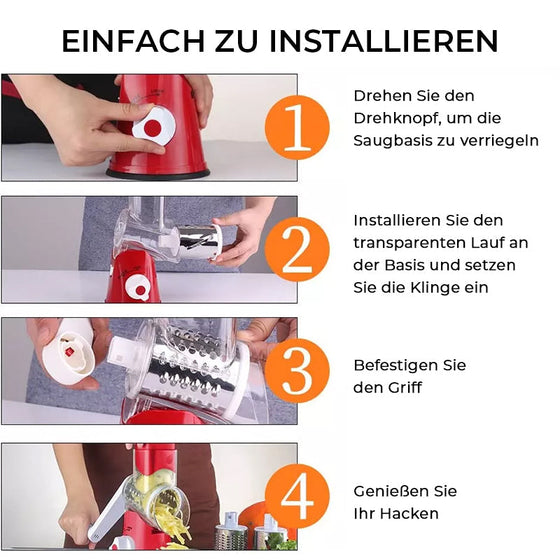 EINFACH ZU INSTALLIEREN

1

Drehen Sie den Drehknopf, um die Saugbasis zu verriegeln

2

Installieren Sie den transparenten Lauf an der Basis und setzen Sie die Klinge ein

3

Befestigen Sie den Griff

4

Genießen Sie Ihr Hacken