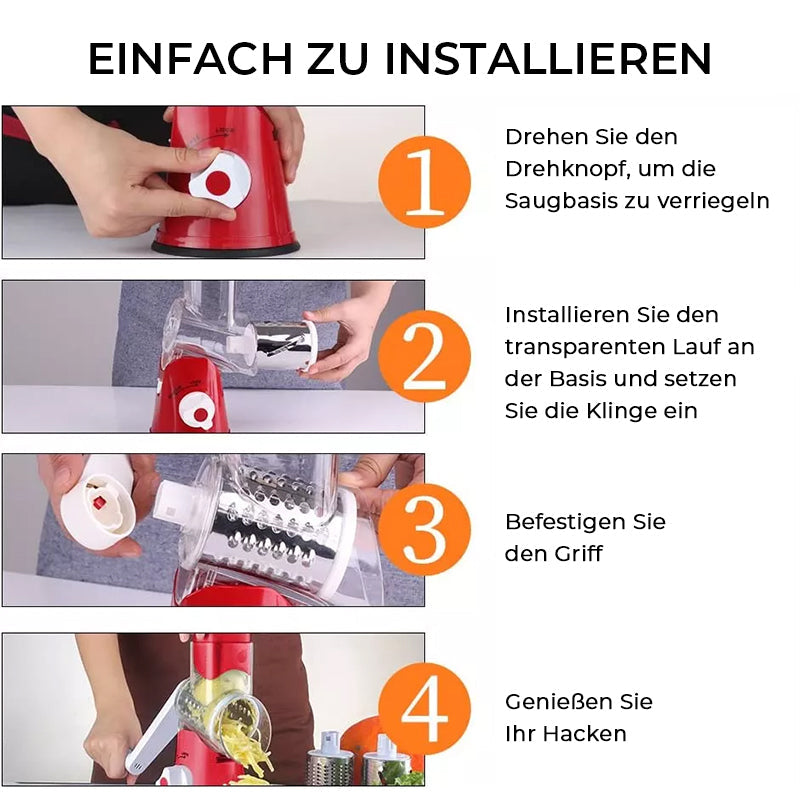 EINFACH ZU INSTALLIEREN

1

Drehen Sie den Drehknopf, um die Saugbasis zu verriegeln

2

Installieren Sie den transparenten Lauf an der Basis und setzen Sie die Klinge ein

3

Befestigen Sie den Griff

4

Genießen Sie Ihr Hacken