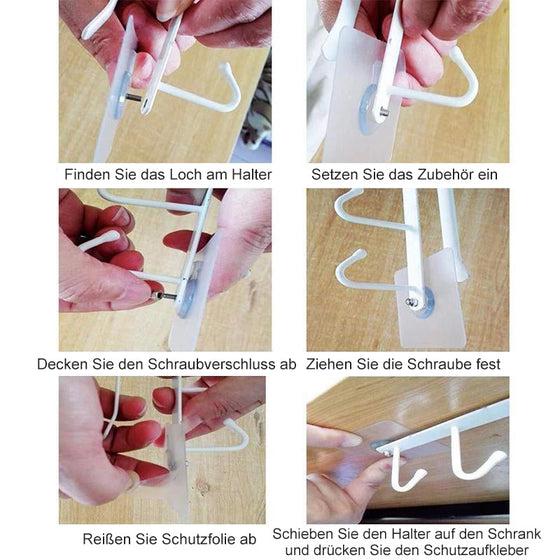 Finden Sie das Loch am Halter

Setzen Sie das Zubehör ein

Decken Sie den Schraubverschluss ab

Ziehen Sie die Schraube fest

Reißen Sie Schutzfolie ab

Schieben Sie den Halter auf den Schrank und drücken Sie den Schutzaufkleber