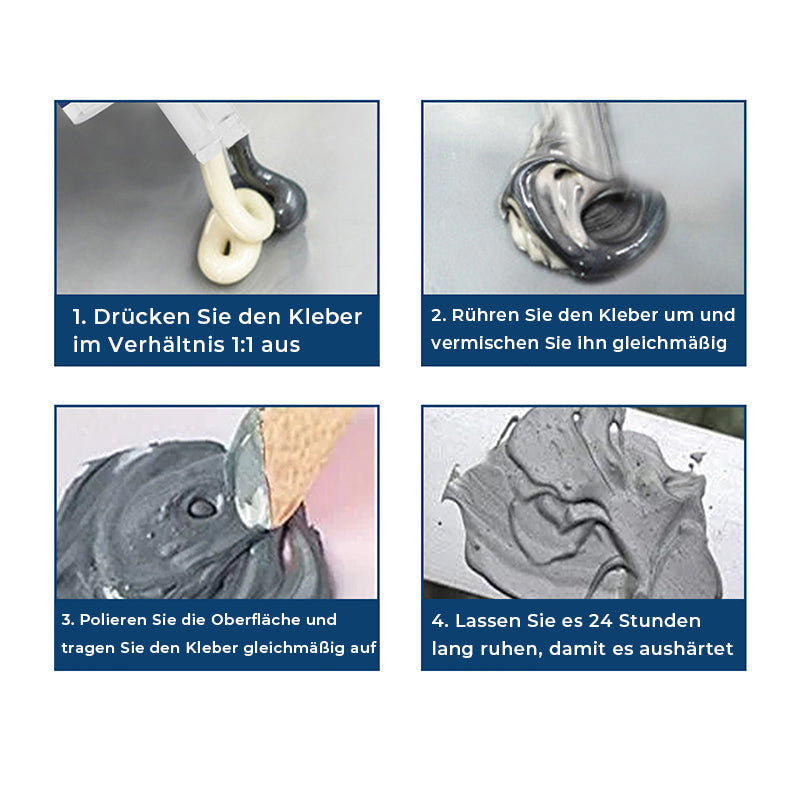 1. Drücken Sie den Kleber im Verhältnis 1:1 aus

2. Rühren Sie den Kleber um und vermischen Sie ihn gleichmäßig

3. Polieren Sie die Oberfläche und tragen Sie den Kleber gleichmäßig auf

4. Lassen Sie es 24 Stunden lang ruhen, damit es aushärtet