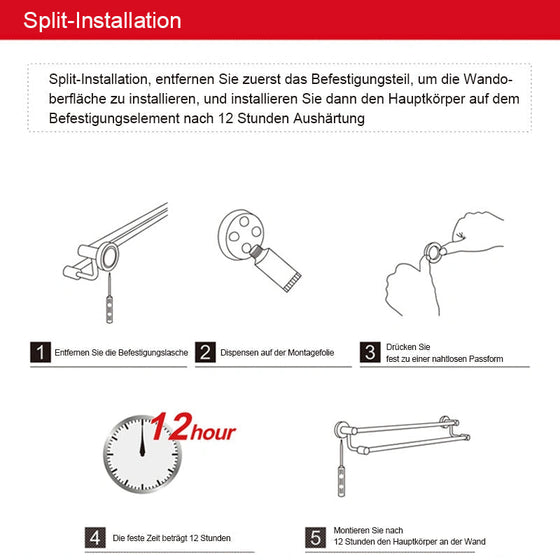 Split-Installation

Split-Installation, entfernen Sie zuerst das Befestigungsteil, um die Wandoberfläche zu installieren, und installieren Sie dann den Hauptkörper auf dem Befestigungselement nach 12 Stunden Aushärtung

1 Entfernen Sie die Befestigungslasche

2 Dispensen auf der Montagefolie

3 Drücken Sie fest zu einer nahtlosen Passform

12hour

4 Die feste Zeit beträgt 12 Stunden

5 Montieren Sie nach 12 Stunden den Hauptkörper an der Wand