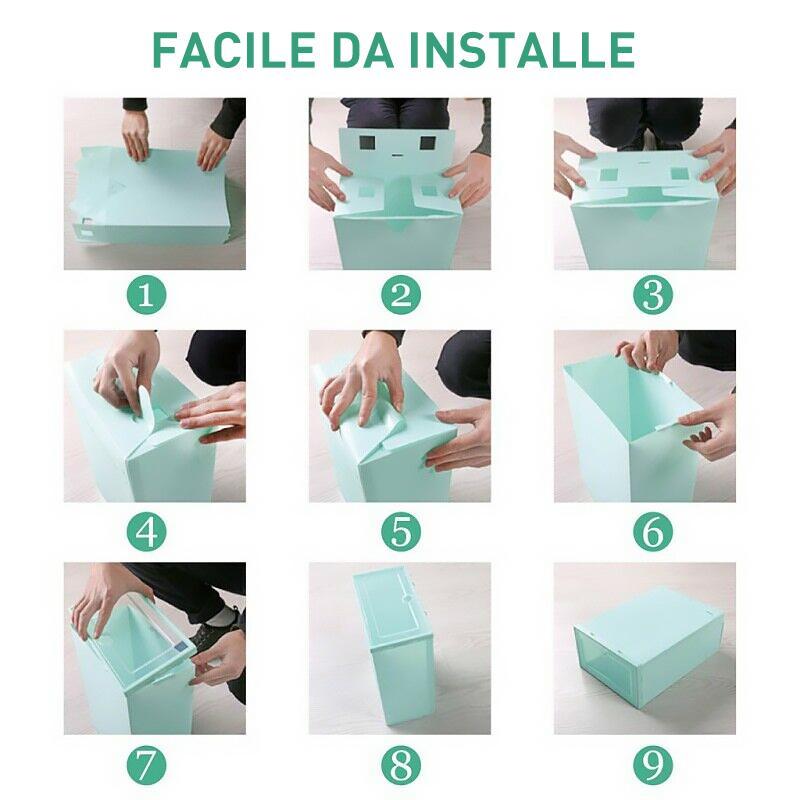 FACILE DA INSTALLE

1

2

3

4

5

6

7

8

9