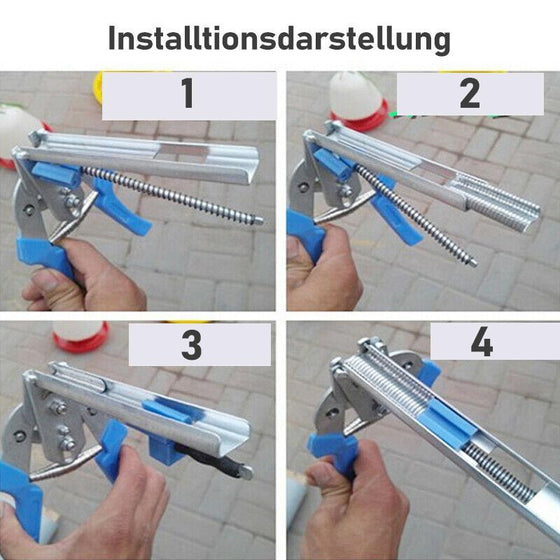 Installtionsdarstellung

1

2

3

4