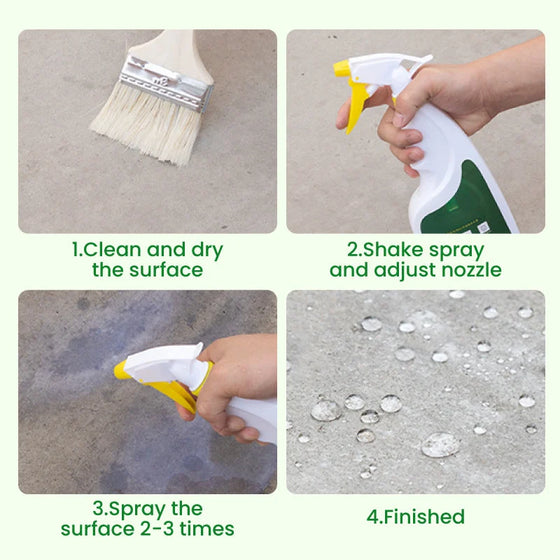 1.Clean and dry the surface

2.Shake spray and adjust nozzle

3.Spray the surface 2-3 times

4.Finished