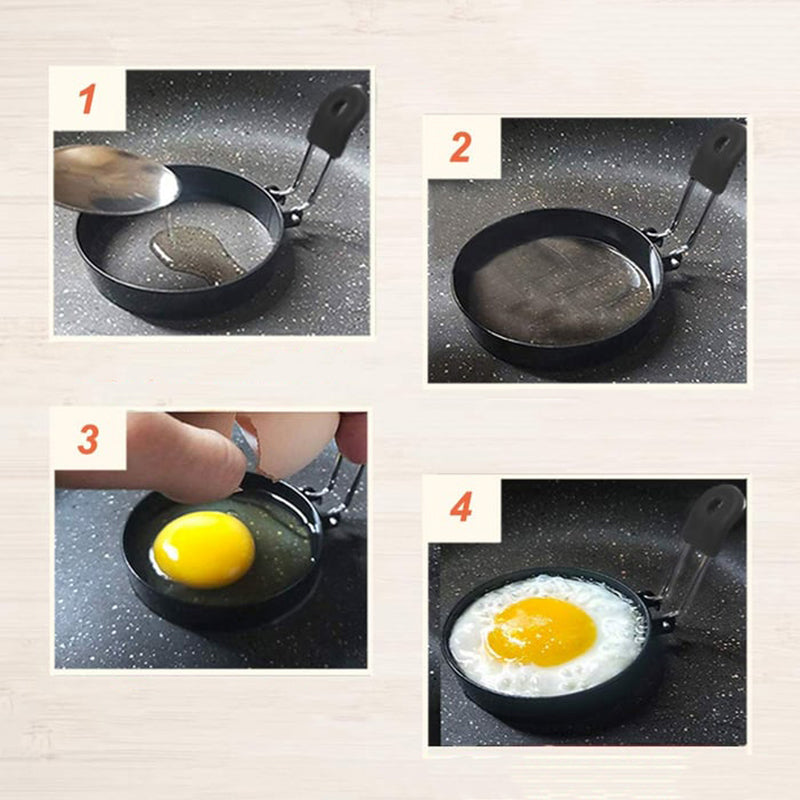 1

2

3

4